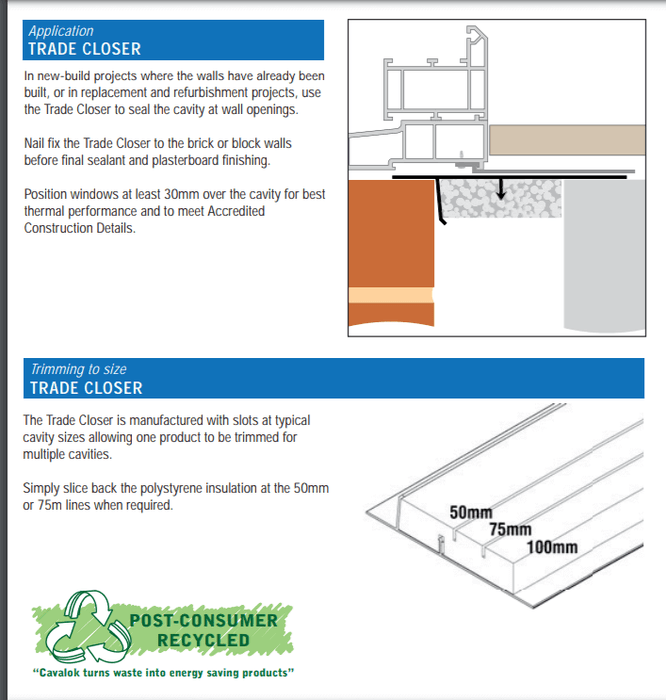 Application
TRADE CLOSER

In new-build projects where the walls have already been built, or in replacement and refurbishment projects, use the Trade Closer to seal the cavity at wall openings.

Nail fix the Trade Closer to the brick or block walls before final sealant and plasterboard finishing.

Position windows at least 30mm over the cavity for best thermal performance and to meet Accredited Construction Details.

Trimming to size
TRADE CLOSER

The Trade Closer is manufactured with slots at typical cavity sizes allowing one product to be trimmed for multiple cavities.

Simply slice back the polystyrene insulation at the 50mm or 75m lines when required.

50mm
75mm
100mm

POST-CONSUMER RECYCLED

"Cavalok turns waste into energy saving products"